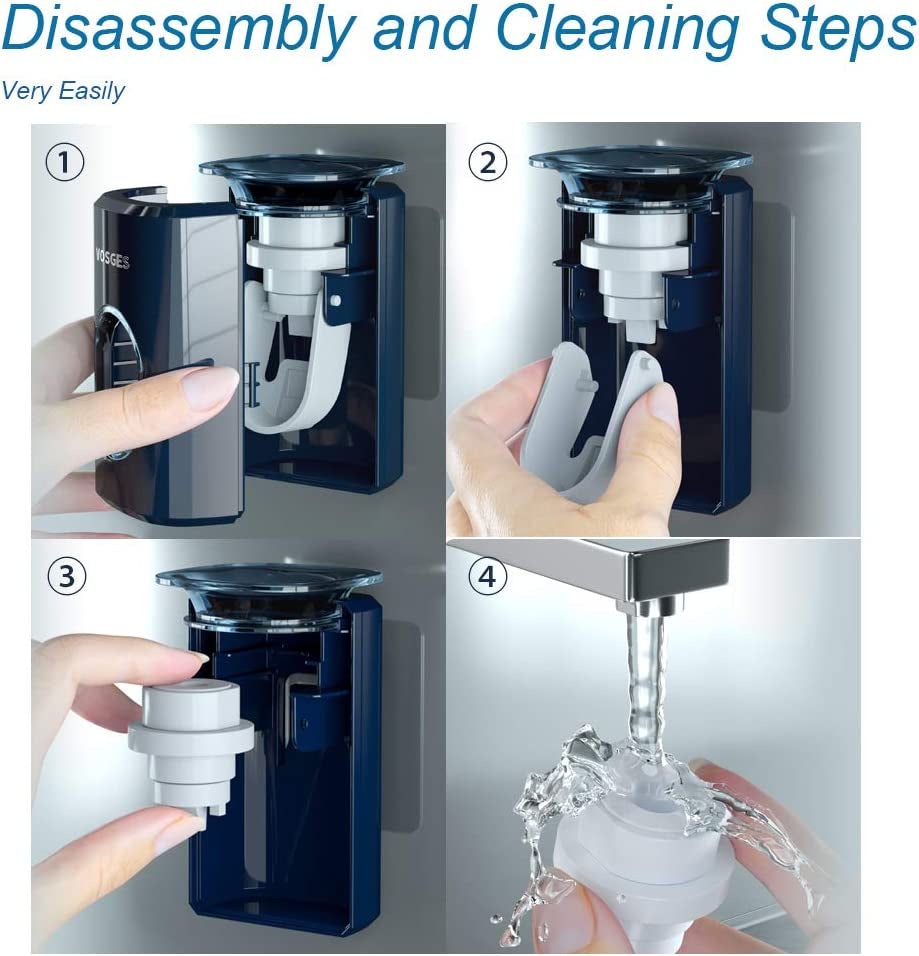 Disassembly and Cleaning Steps

Very Easily

①

VOSGES

②

③

④